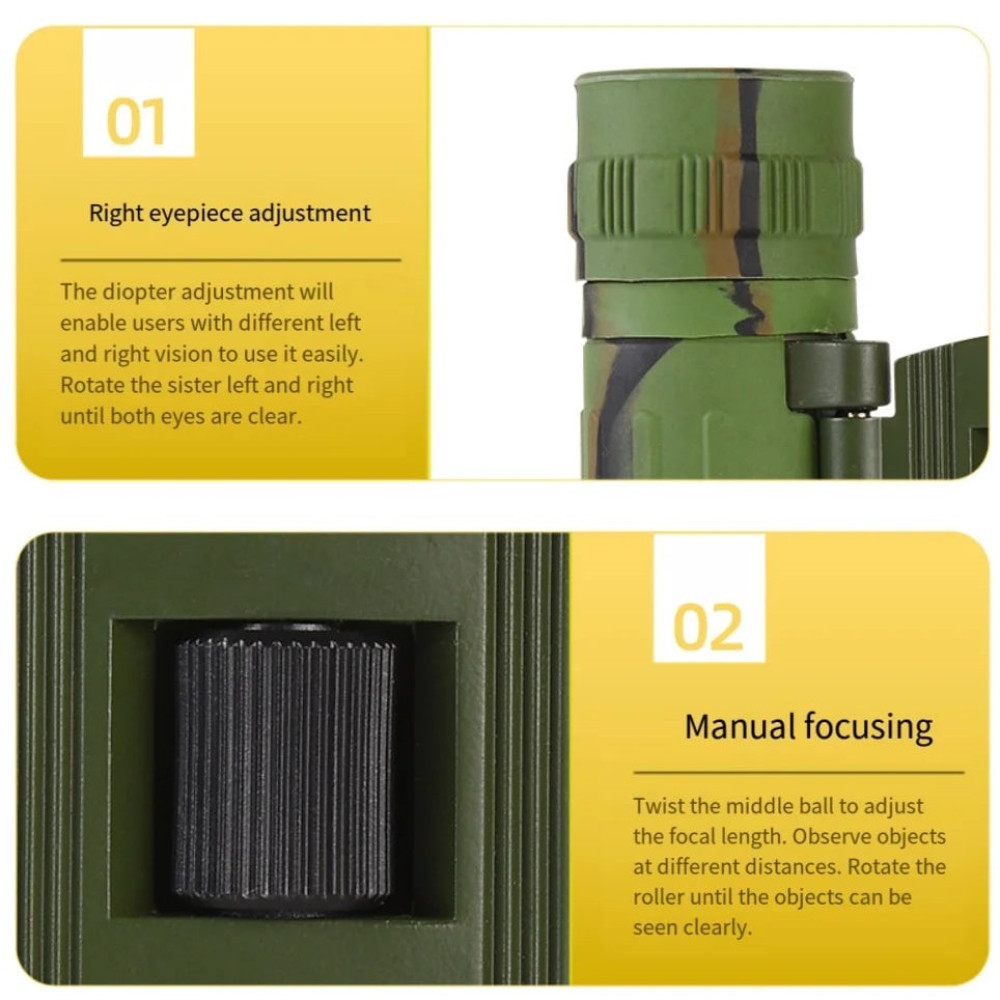 01

Right eyepiece adjustment

The diopter adjustment will enable users with different left and right vision to use it easily. Rotate the sister left and right until both eyes are clear.

02

Manual focusing

Twist the middle ball to adjust the focal length. Observe objects at different distances. Rotate the roller until the objects can be seen clearly.