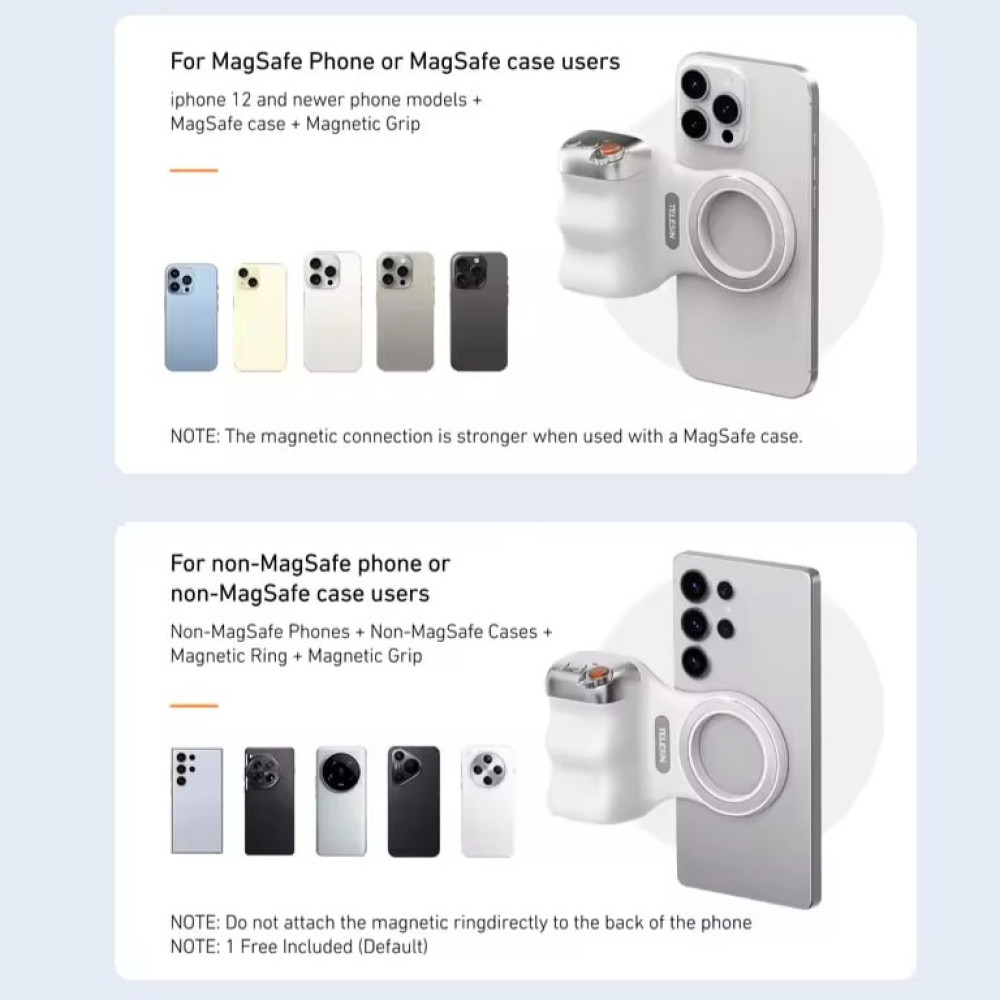 For MagSafe Phone or MagSafe case users

iphone 12 and newer phone models + MagSafe case + Magnetic Grip

TELESIN

NOTE: The magnetic connection is stronger when used with a MagSafe case.

For non-MagSafe phone or non-MagSafe case users

Non-MagSafe Phones + Non-MagSafe Cases + Magnetic Ring + Magnetic Grip

TELESIN

NOTE: Do not attach the magnetic ringdirectly to the back of the phone
NOTE: 1 Free Included (Default)