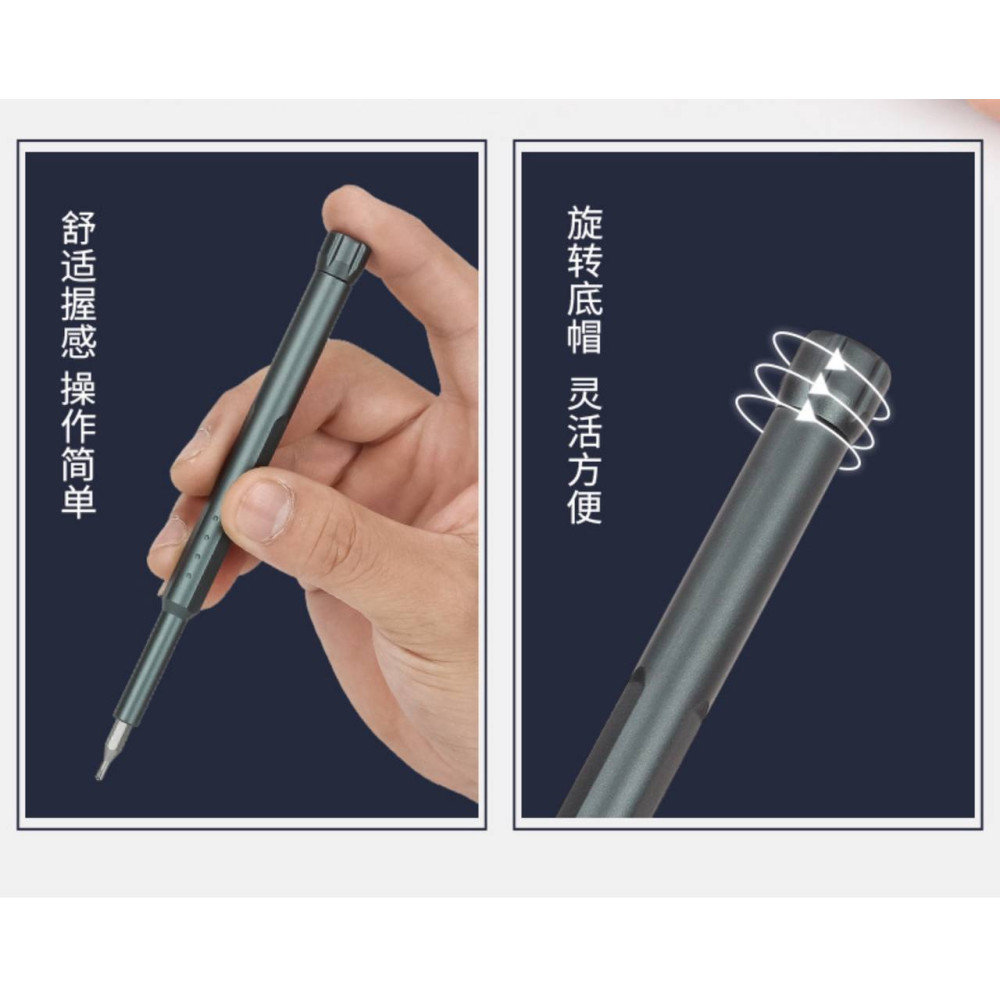 舒适握感 操作简单

旋转底帽 灵活方便