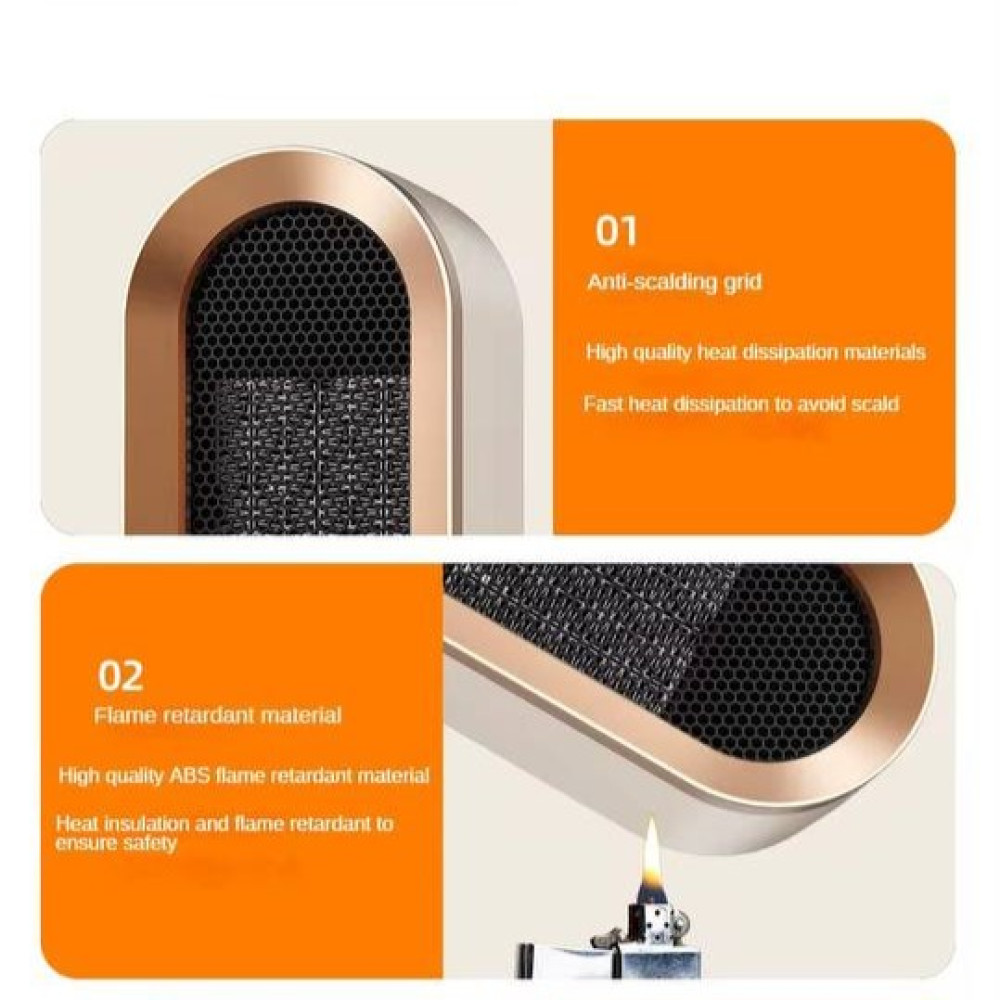 01

Anti-scalding grid

High quality heat dissipation materials

Fast heat dissipation to avoid scald

02

Flame retardant material

High quality ABS flame retardant material

Heat insulation and flame retardant to ensure safety