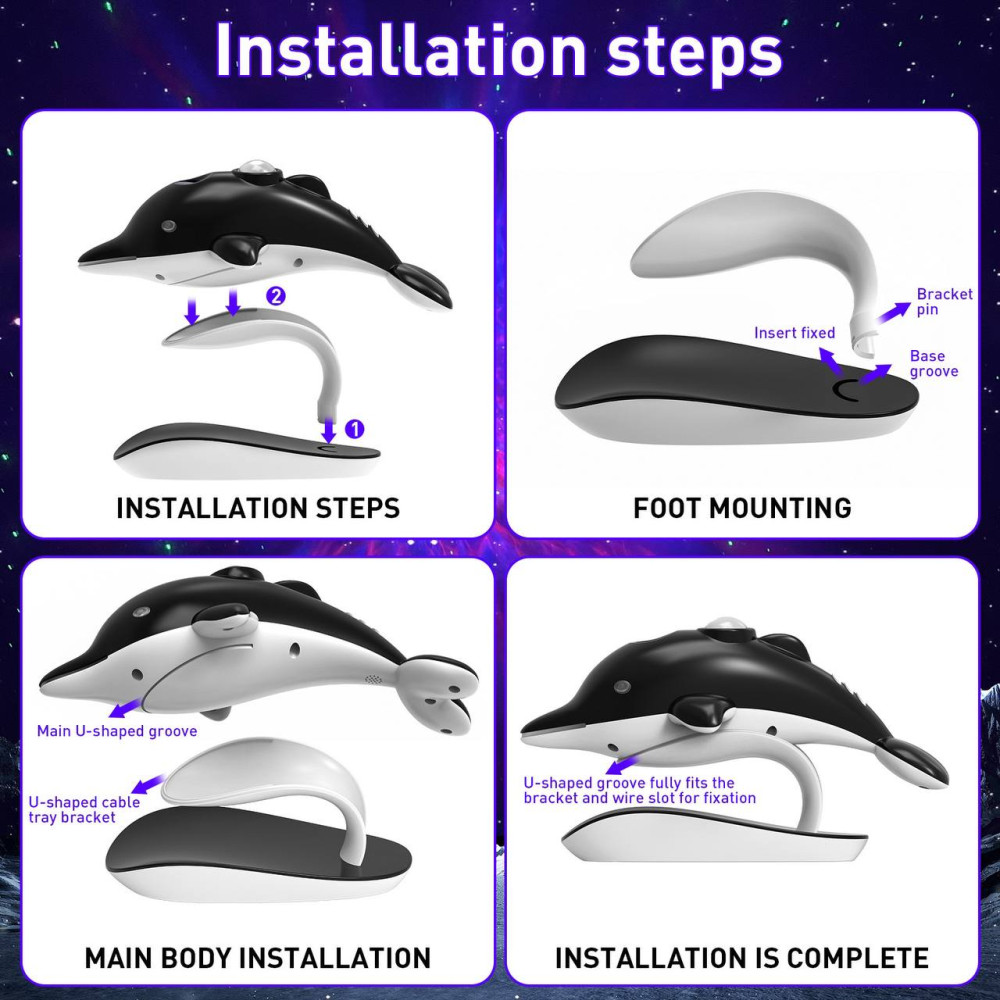 Installation steps

2

1

INSTALLATION STEPS

Bracket pin

Insert fixed

Base groove

FOOT MOUNTING

Main U-shaped groove

U-shaped cable tray bracket

MAIN BODY INSTALLATION

U-shaped groove fully fits the bracket and wire slot for fixation

INSTALLATION IS COMPLETE