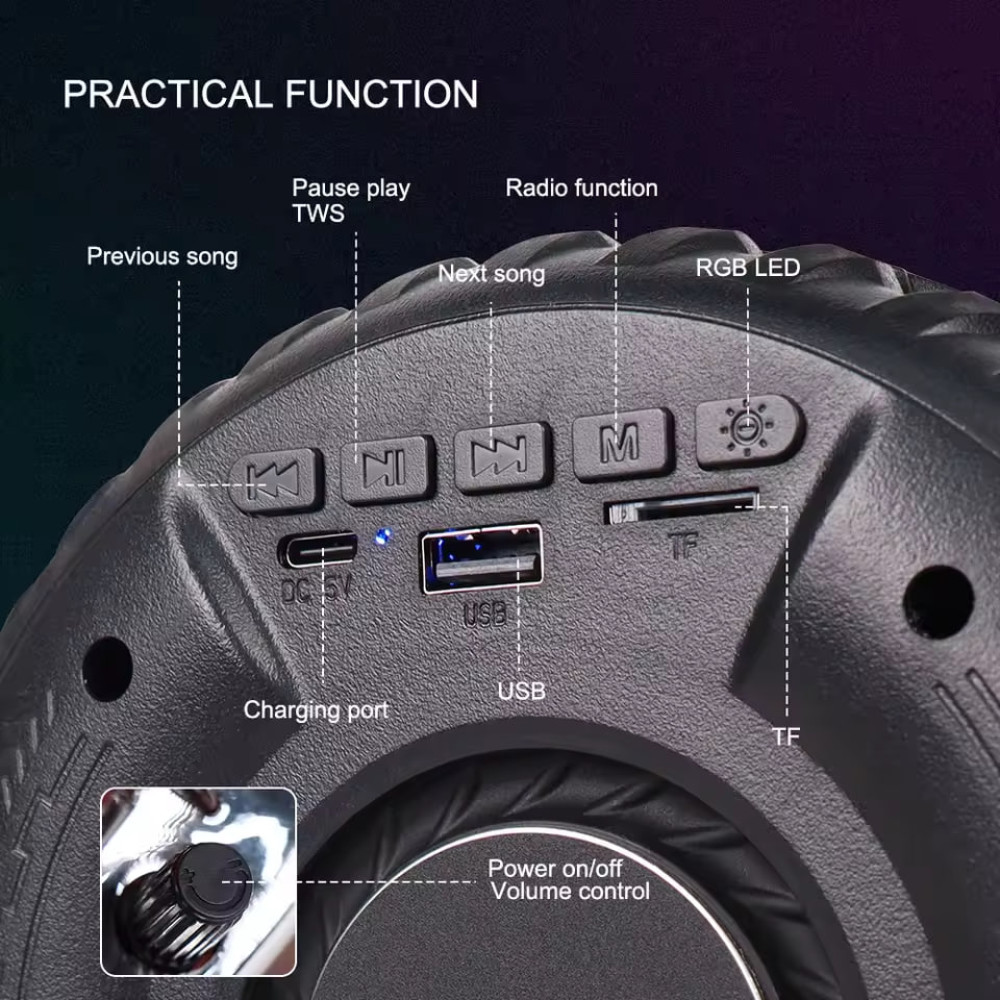 PRACTICAL FUNCTION

Pause play
TWS

Radio function

Previous song

Next song

RGB LED

M

TF

DC 5V

USB

Charging port

USB

TF

Power on/off
Volume control