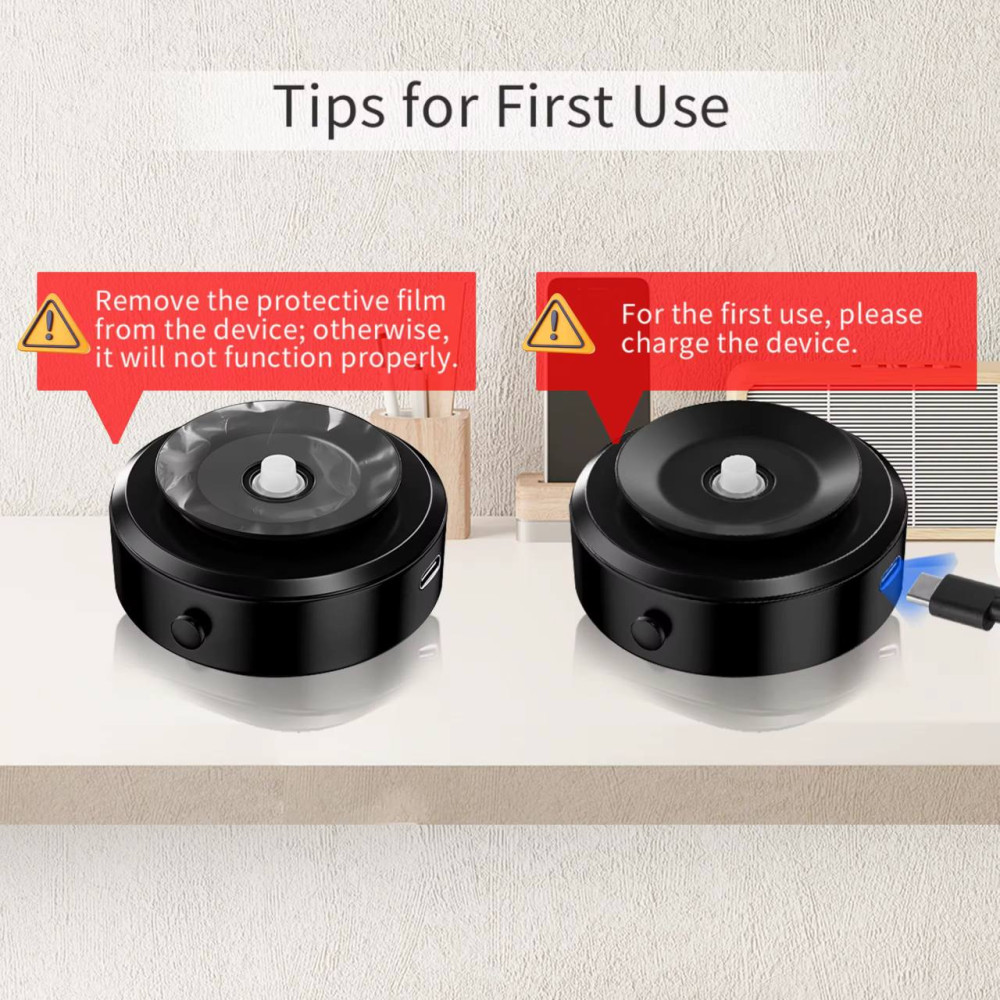 Tips for First Use

Remove the protective film from the device; otherwise, it will not function properly.

For the first use, please charge the device.